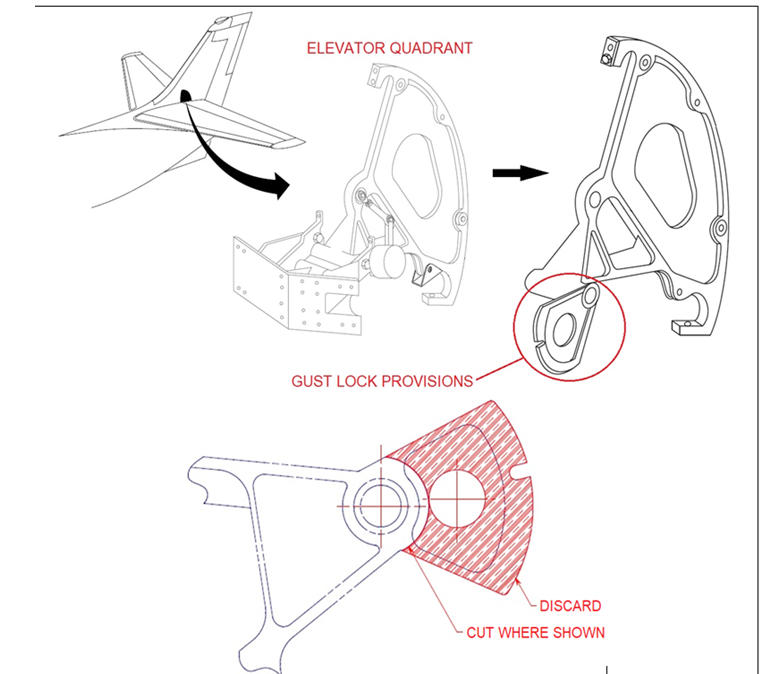 ELEVATOR QUADRANT

GUST LOCK PROVISIONS

DISCARD

CUT WHERE SHOWN