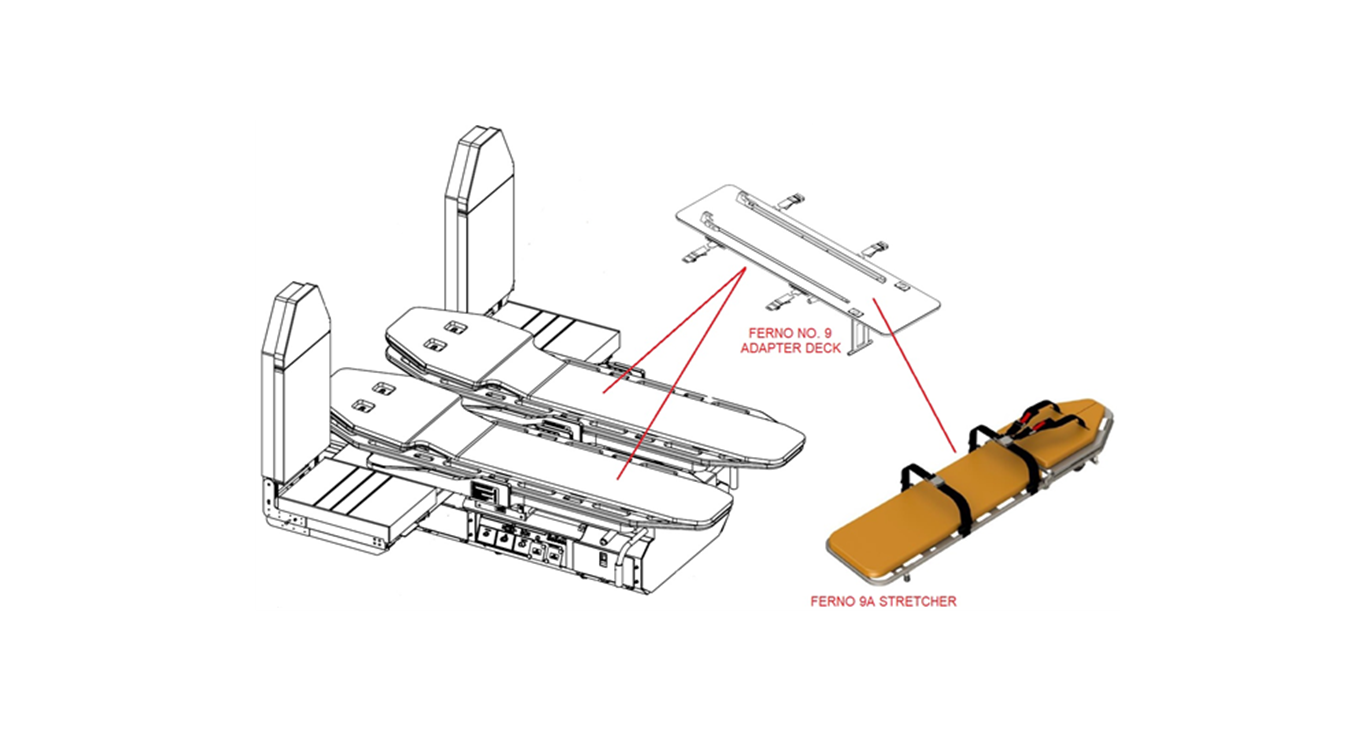 FERNO NO. 9
ADAPTER DECK

FERNO 9A STRETCHER